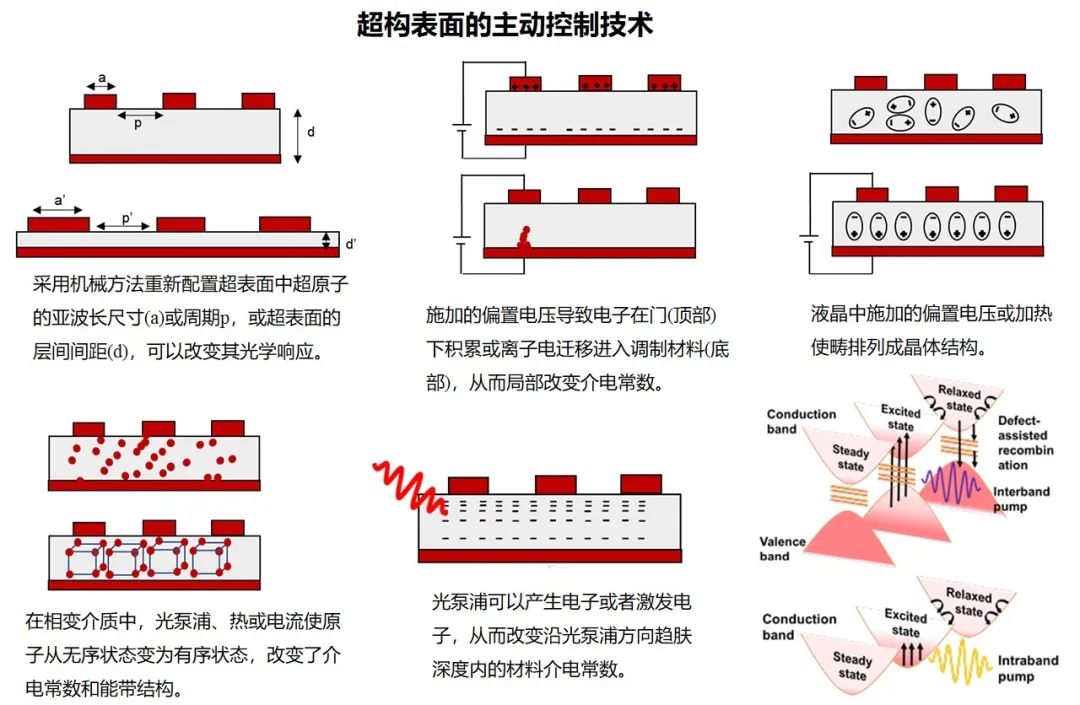 超构表面的主动控制技术

a
p
d
a'
p'
d'

采用机械方法重新配置超表面中超原子的亚波长尺寸(a)或周期p，或超表面的层间间距(d)，可以改变其光学响应。

施加的偏置电压导致电子在门(顶部)下积累或离子电迁移进入调制材料(底部)，从而局部改变介电常数。

液晶中施加的偏置电压或加热使畴排列成晶体结构。

在相变介质中，光泵浦、热或电流使原子从无序状态变为有序状态，改变了介电常数和能带结构。

光泵浦可以产生电子或者激发电子，从而改变沿光泵浦方向趋肤深度内的材料介电常数。

Conduction band
Steady state
Excited state
Relaxed state
Defect-assisted recombination
Interband pump
Valence band

Conduction band
Steady state
Excited state
Relaxed state
Intraband pump